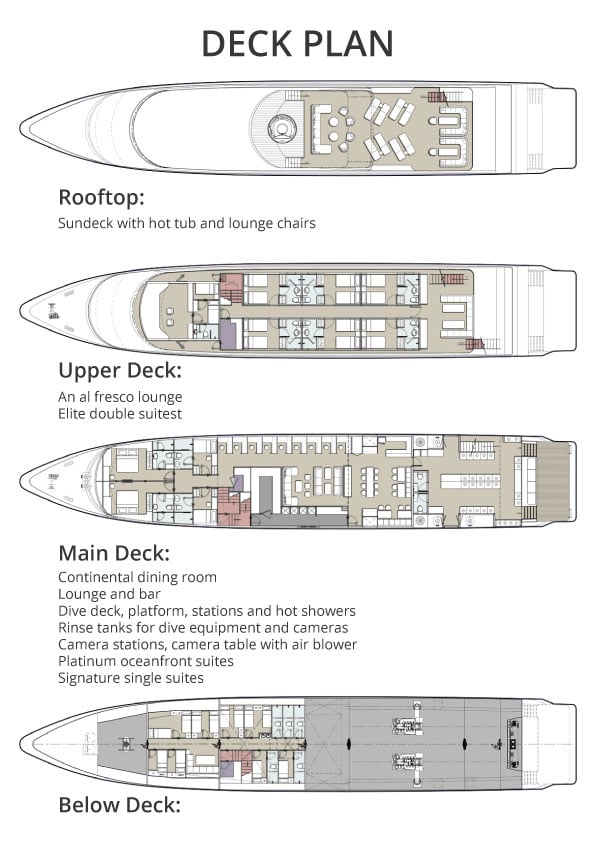 DECK PLAN

Rooftop:
Sundeck with hot tub and lounge chairs

Upper Deck:
An al fresco lounge
Elite double suitest

Main Deck:
Continental dining room
Lounge and bar
Dive deck, platform, stations and hot showers
Rinse tanks for dive equipment and cameras
Camera stations, camera table with air blower
Platinum oceanfront suites
Signature single suites

Below Deck: